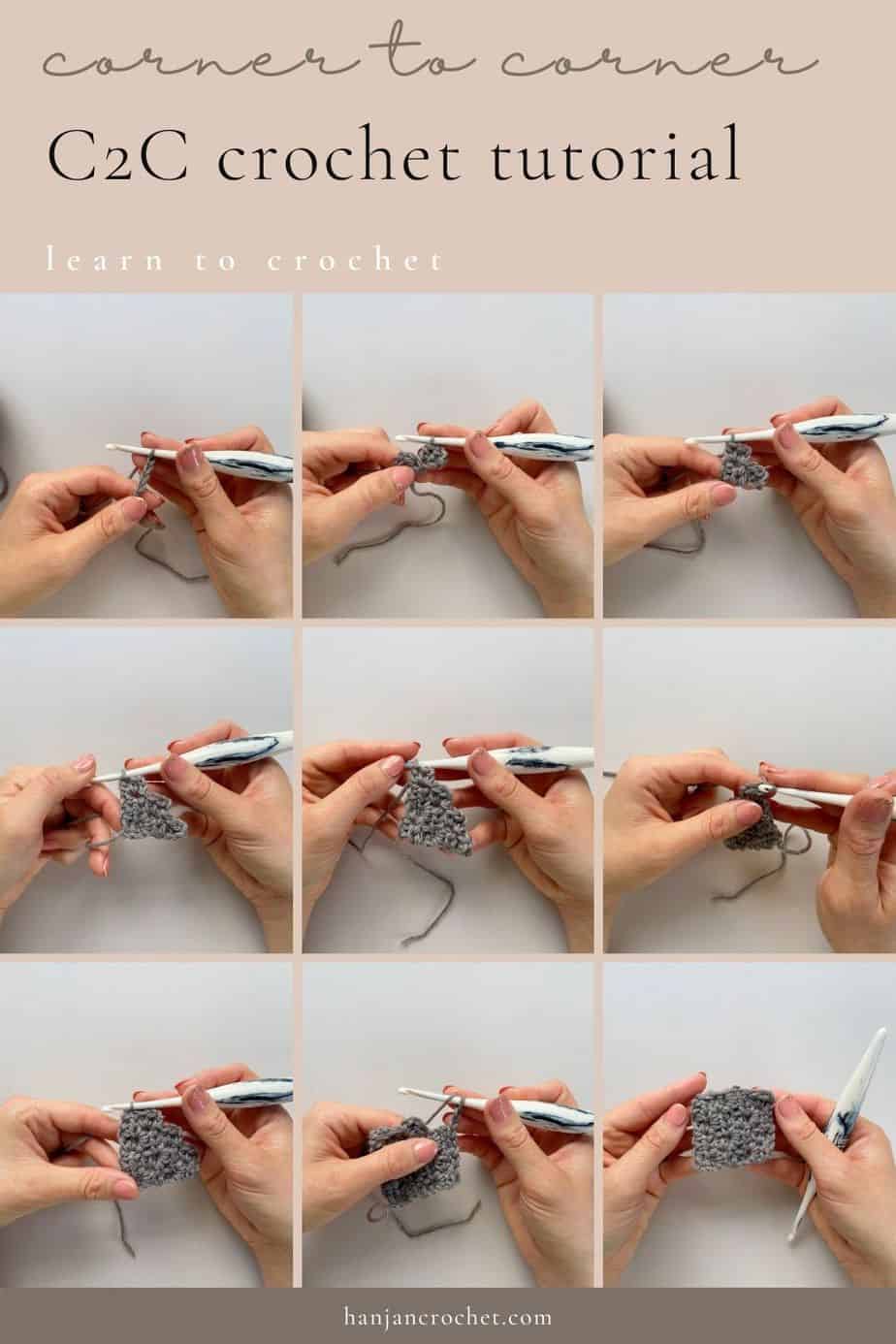 corner to corner

C2C crochet tutorial

learn to crochet

hanjancrochet.com