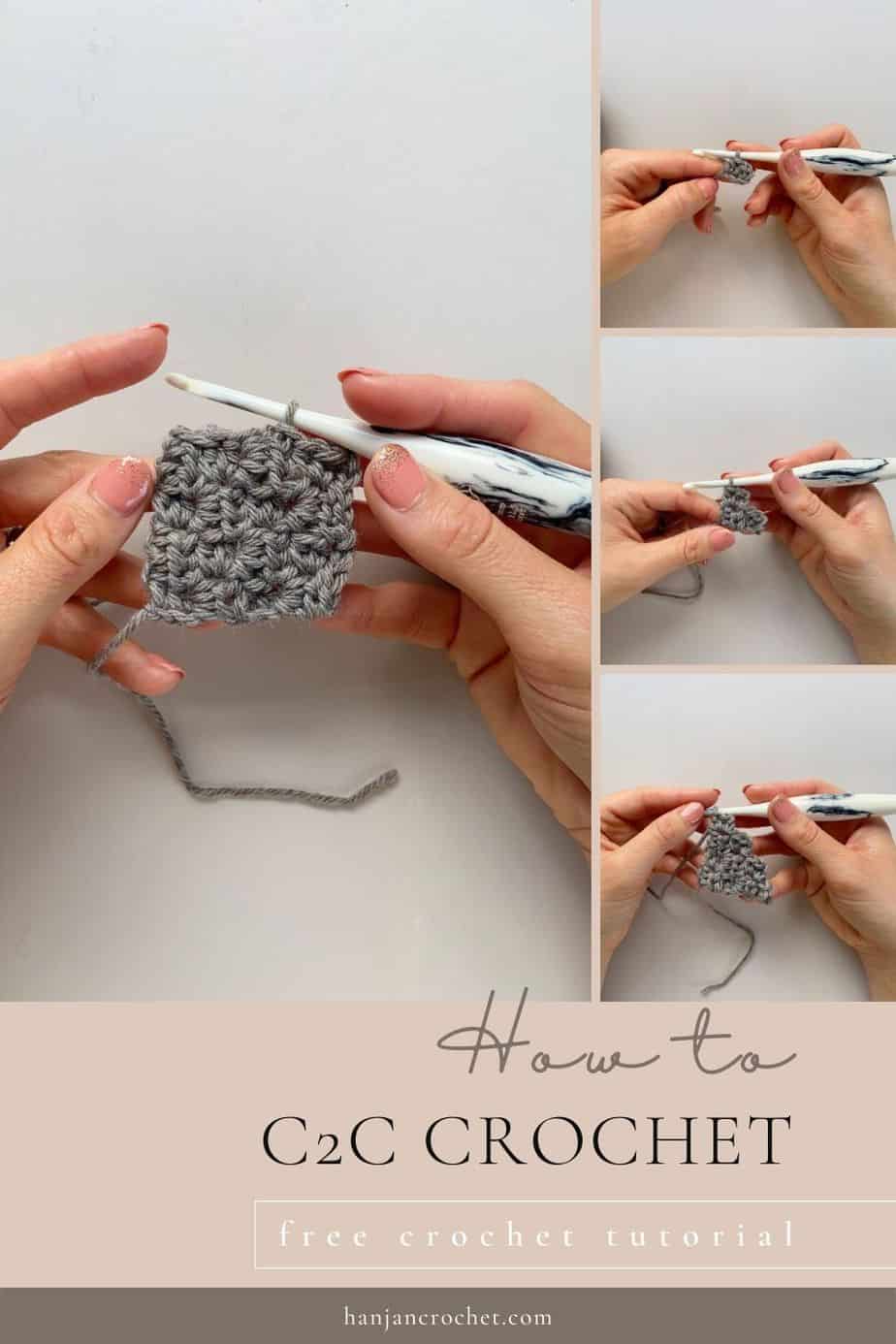 How to
C2C CROCHET
free crochet tutorial
hanjancrochet.com